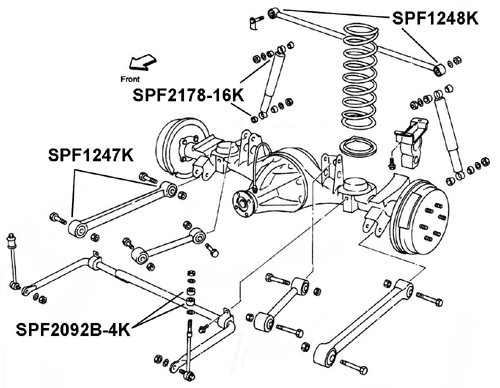 SPF1248K

Front

SPF2178-16K

SPF1247K

SPF2092B-4K